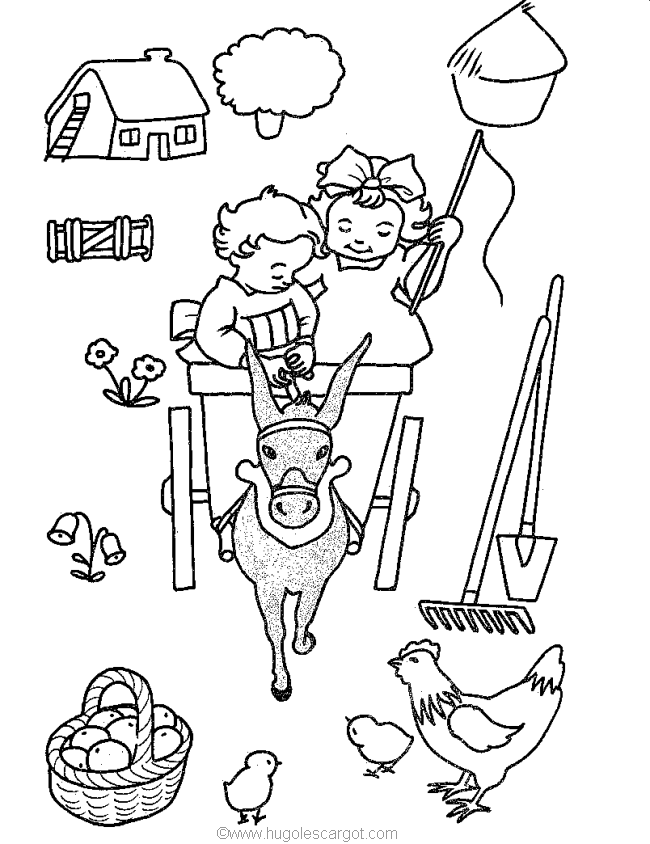 ©www.hugolescargot.com